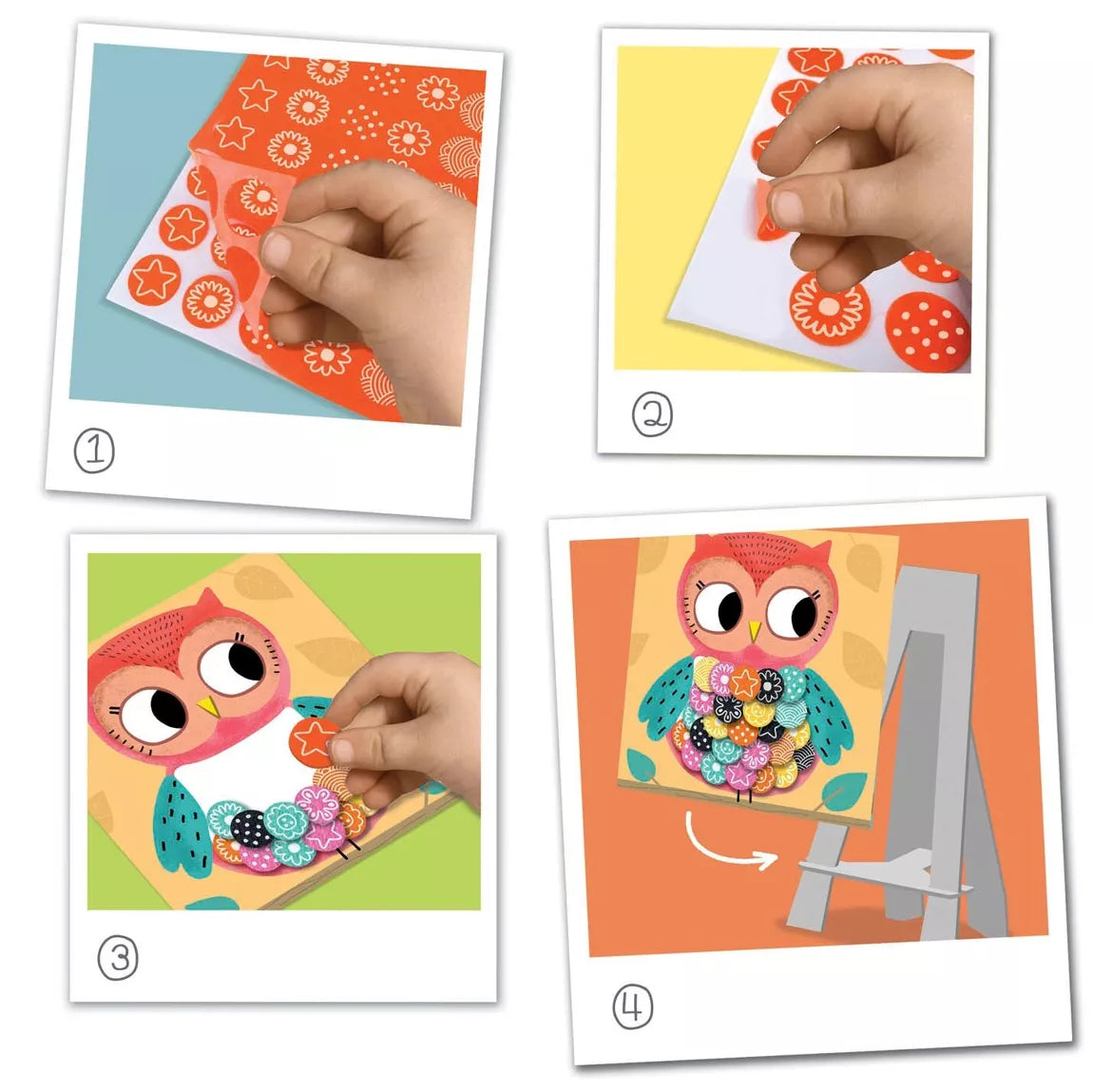 1

2

3

4